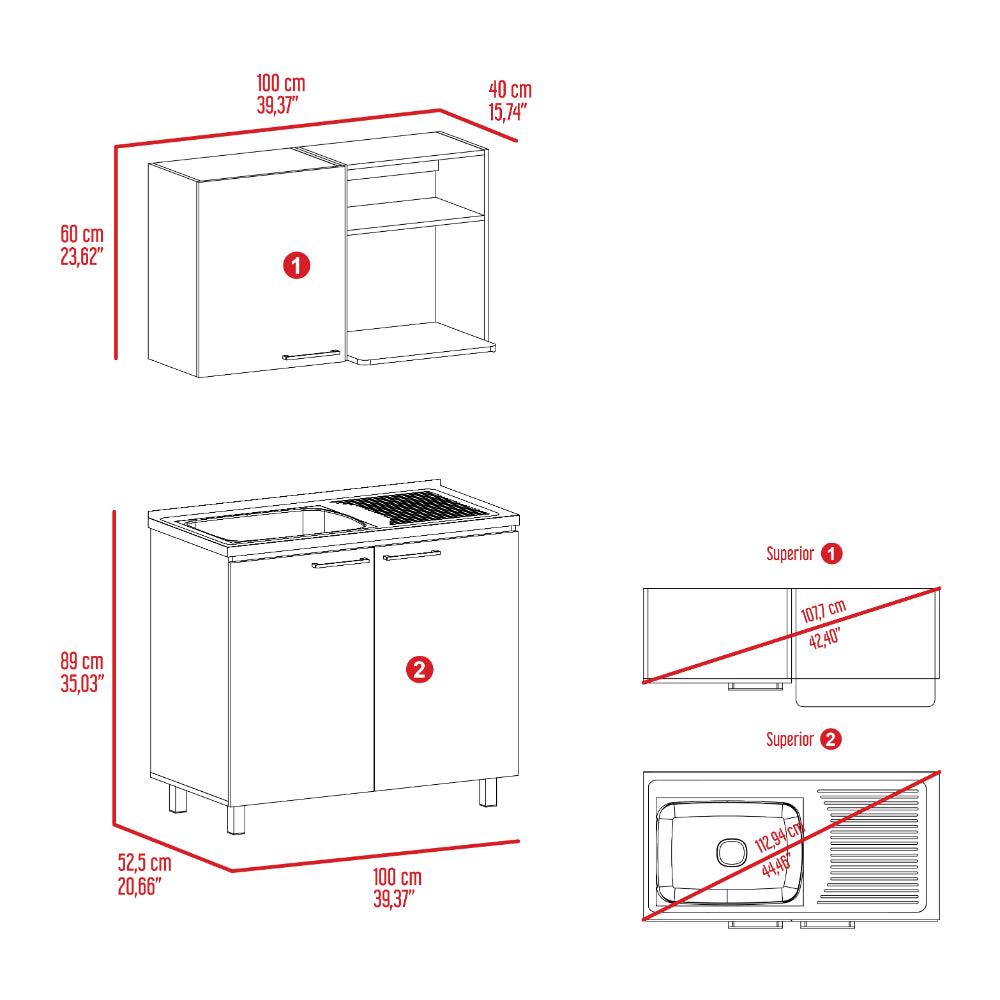 100 cm
39,37"

40 cm
15,74"

60 cm
23,62"

1

89 cm
35,03"

2

52,5 cm
20,66"

100 cm
39,37"

Superior 1

107,7 cm
42,40"

Superior 2

112,94 cm
44,46"