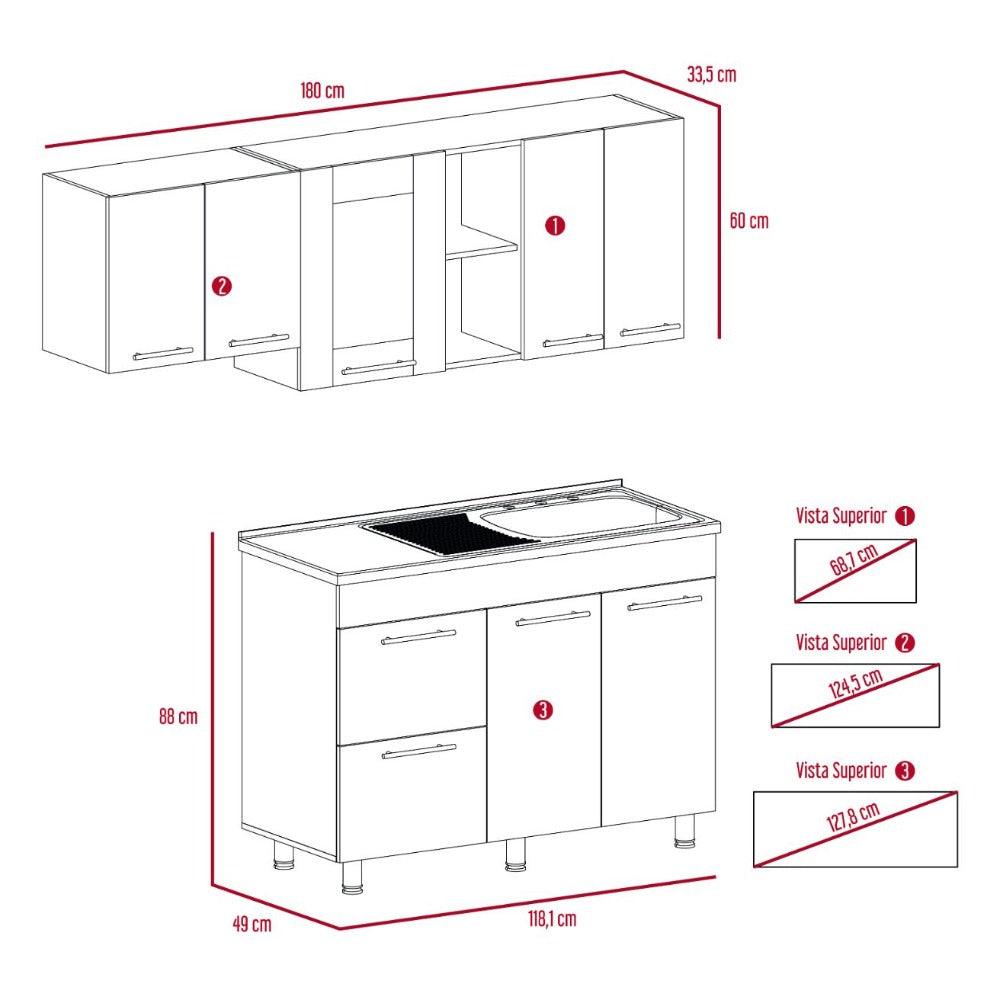 180 cm

33,5 cm

60 cm

1

2

88 cm

3

49 cm

118,1 cm

Vista Superior 1

68,7 cm

Vista Superior 2

124,5 cm

Vista Superior 3

127,8 cm