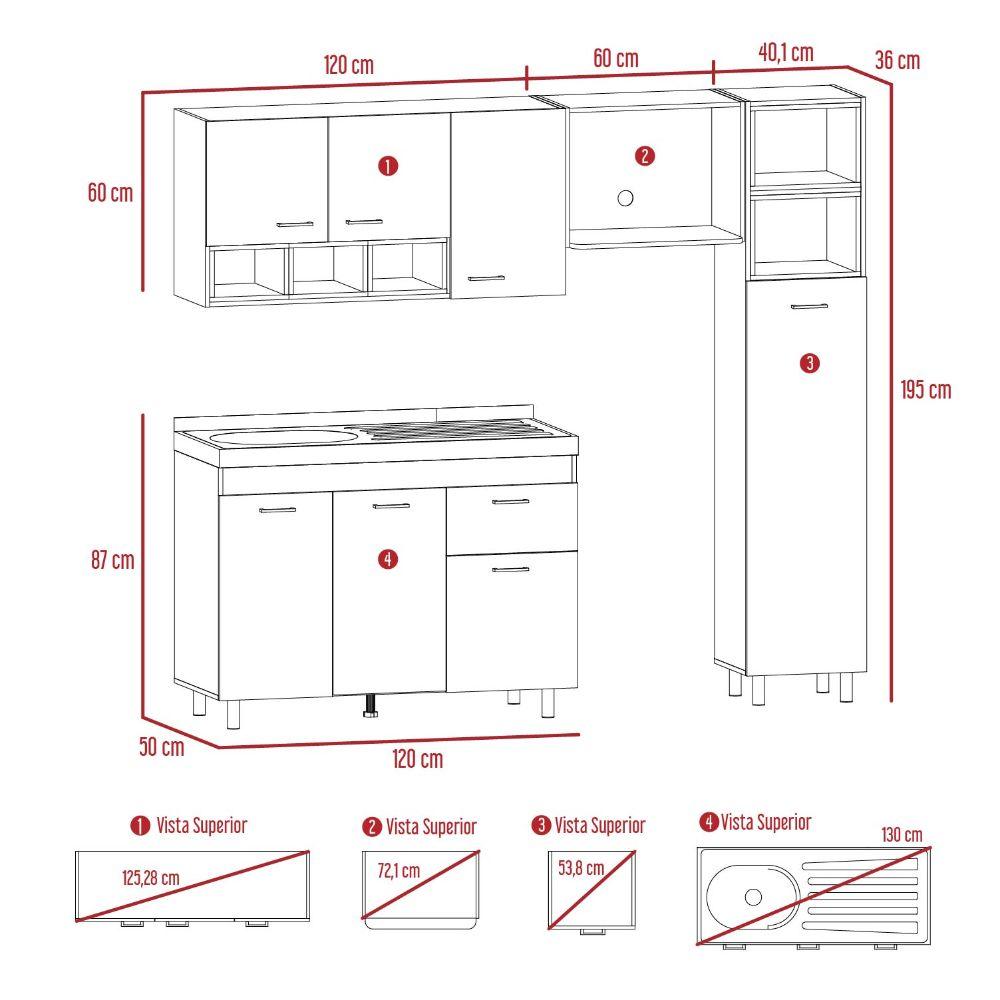 120 cm
60 cm
40,1 cm
36 cm
60 cm
1
2
3
195 cm
87 cm
4
50 cm
120 cm

1 Vista Superior
125,28 cm

2 Vista Superior
72,1 cm

3 Vista Superior
53,8 cm

4 Vista Superior
130 cm