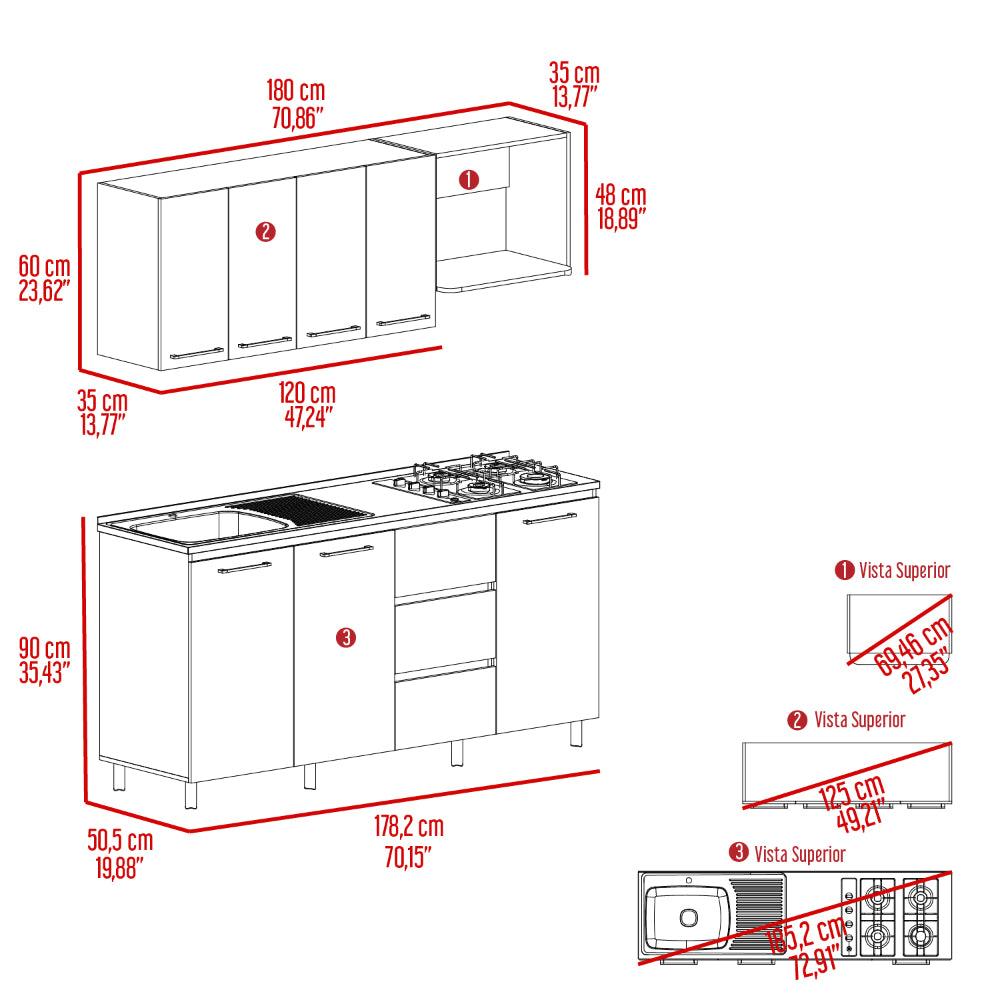 180 cm
70,86"

35 cm
13,77"

1

2

48 cm
18,89"

60 cm
23,62"

35 cm
13,77"

120 cm
47,24"

3

90 cm
35,43"

50,5 cm
19,88"

178,2 cm
70,15"

1 Vista Superior

69,46 cm
27,35"

2 Vista Superior

125 cm
49,21"

3 Vista Superior

185,2 cm
72,91"