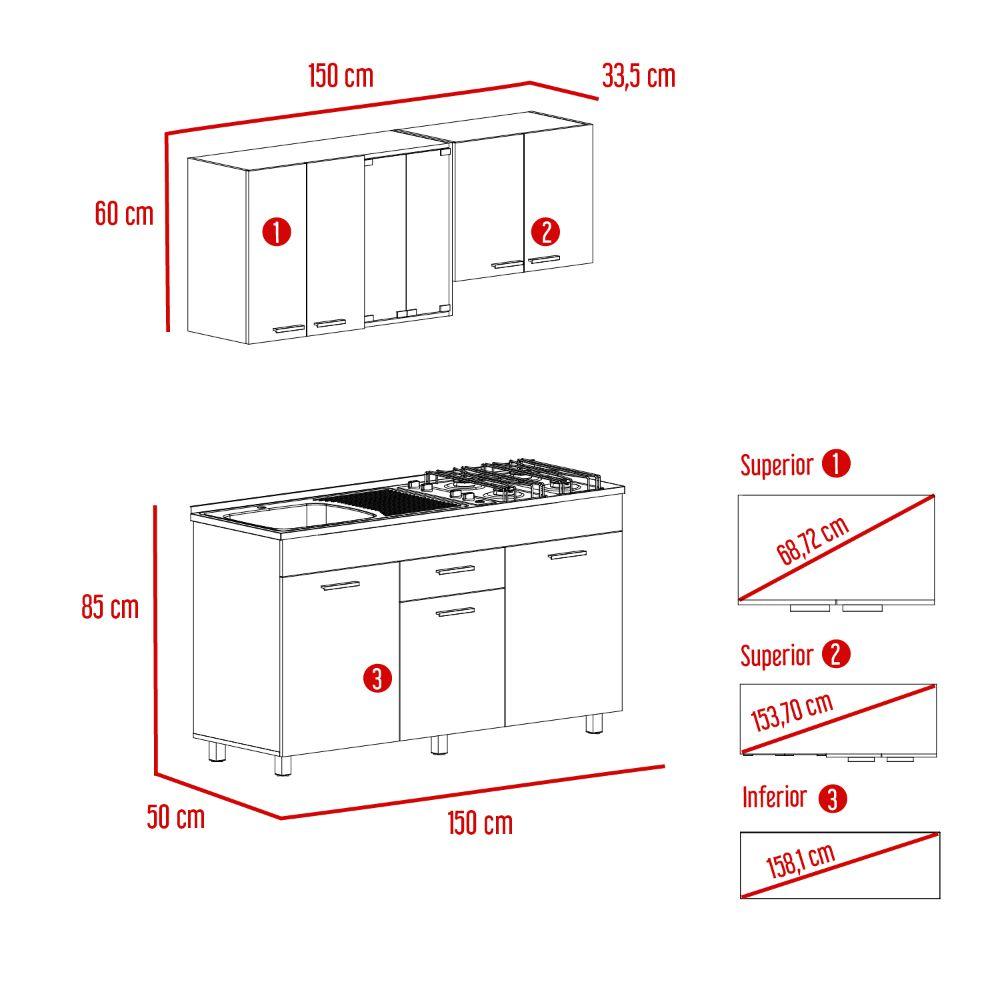 150 cm

33,5 cm

60 cm

1

2

85 cm

3

50 cm

150 cm

Superior 1

68,72 cm

Superior 2

153,70 cm

Inferior 3

158,1 cm