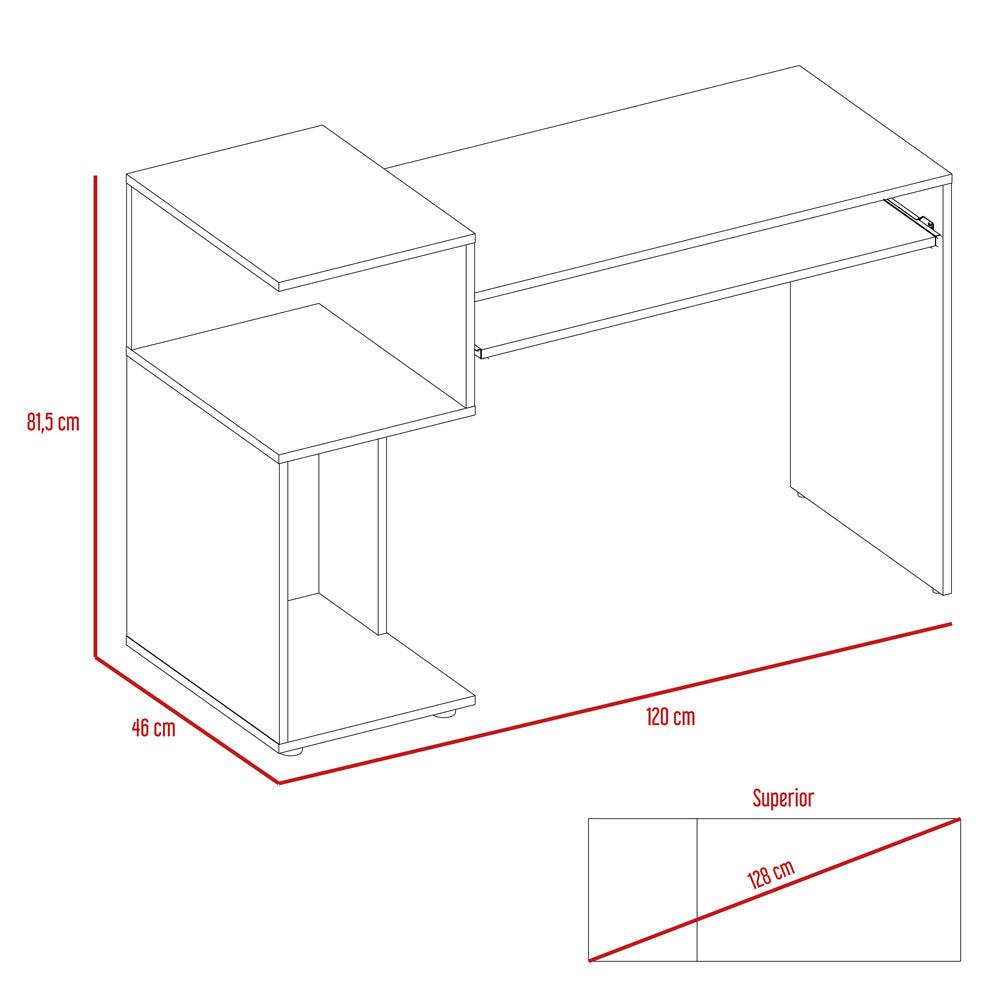 81,5 cm

46 cm

120 cm

Superior

128 cm