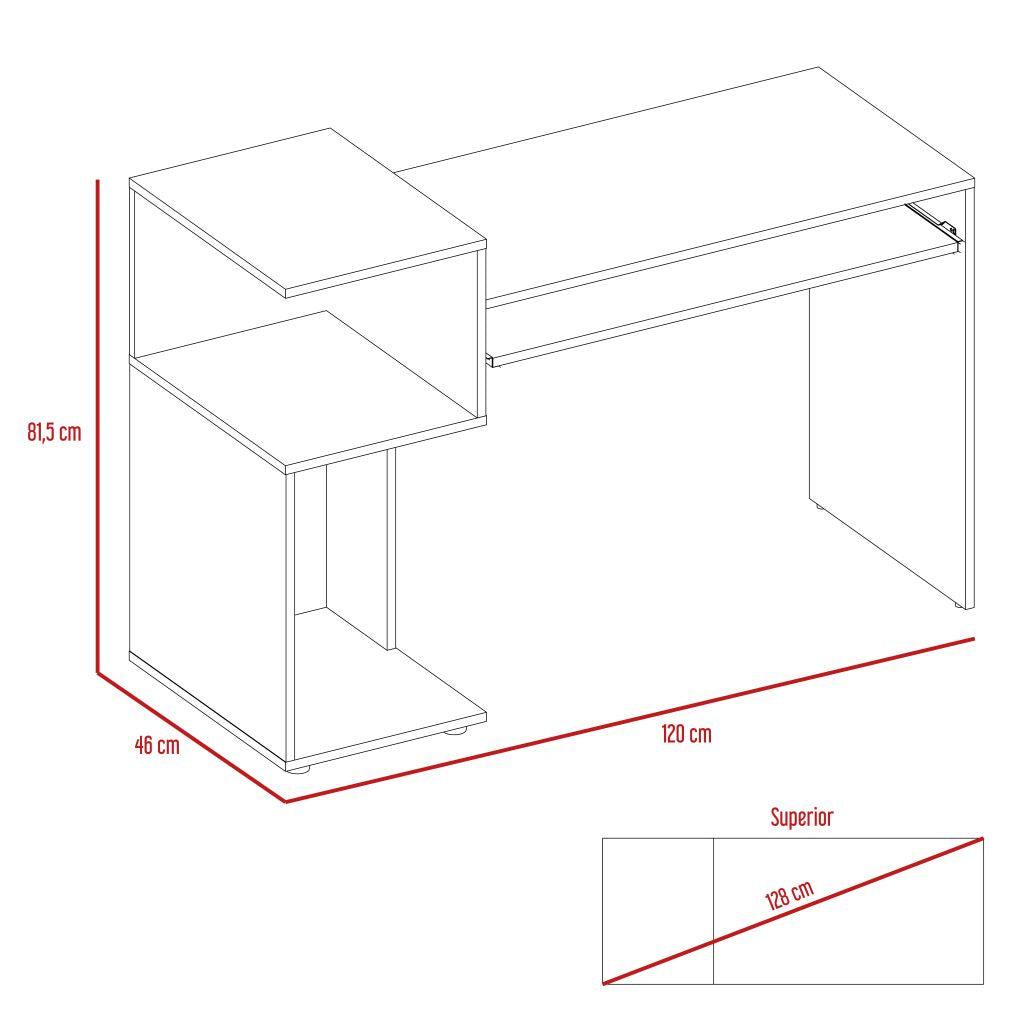 81,5 cm

46 cm

120 cm

Superior

128 cm