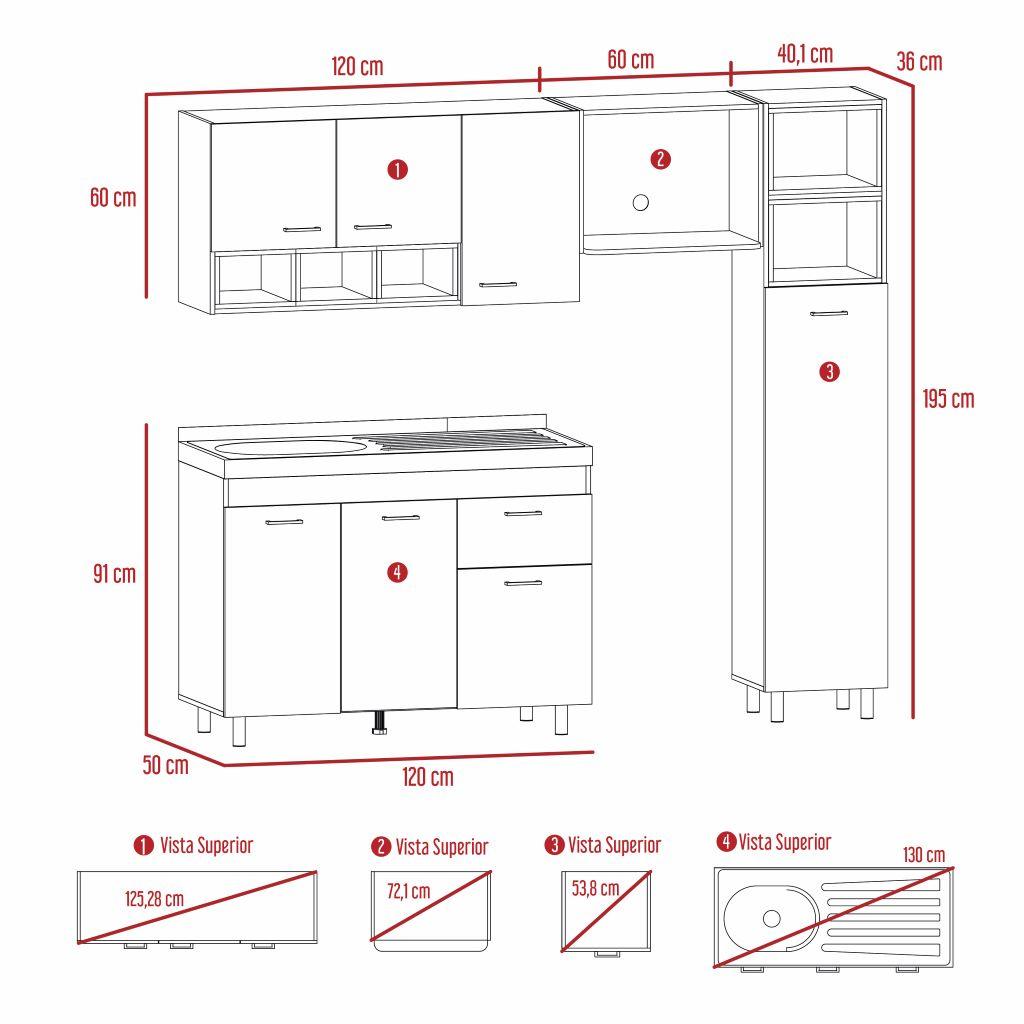 120 cm
60 cm
40,1 cm
36 cm
60 cm
1
2
3
195 cm
91 cm
4
50 cm
120 cm

1 Vista Superior
125,28 cm

2 Vista Superior
72,1 cm

3 Vista Superior
53,8 cm

4 Vista Superior
130 cm