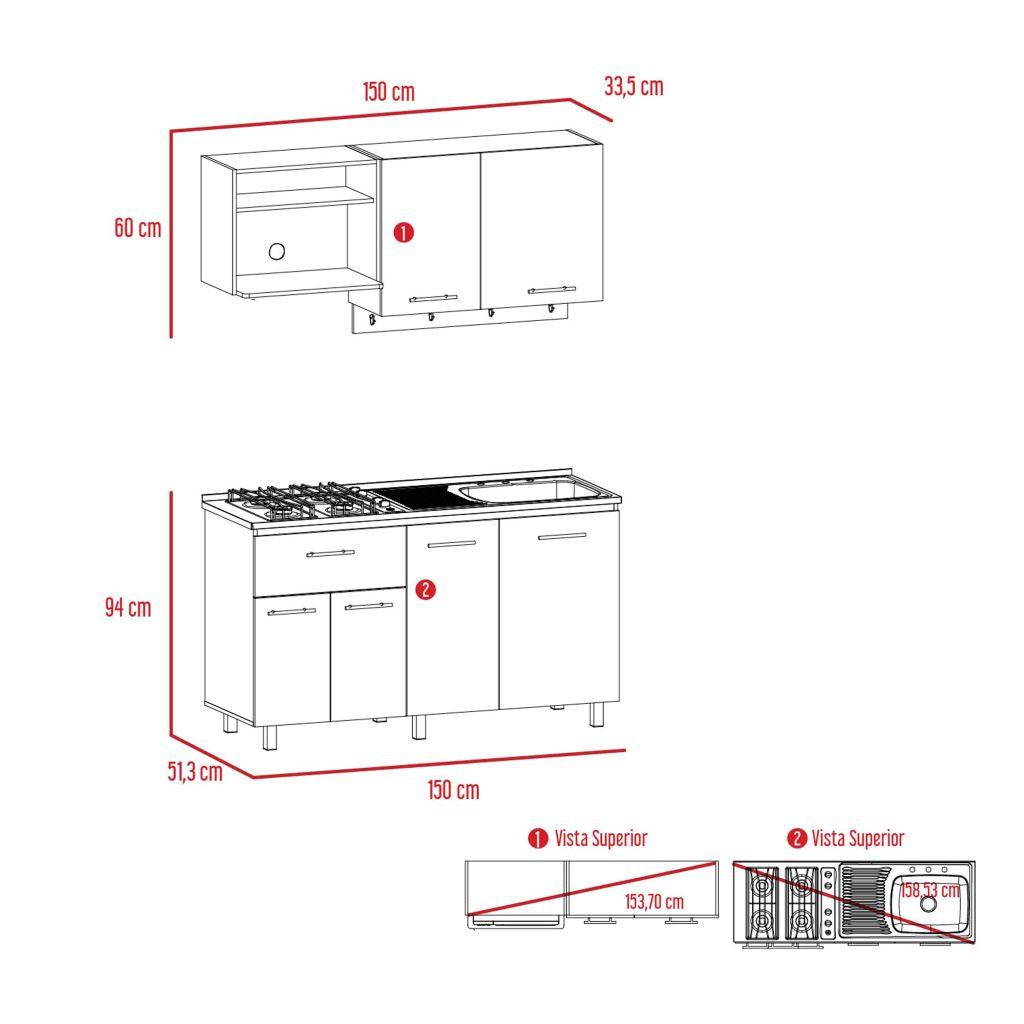 150 cm
33,5 cm
60 cm
1

94 cm
2
51,3 cm
150 cm

1 Vista Superior
153,70 cm
2 Vista Superior
158,53 cm