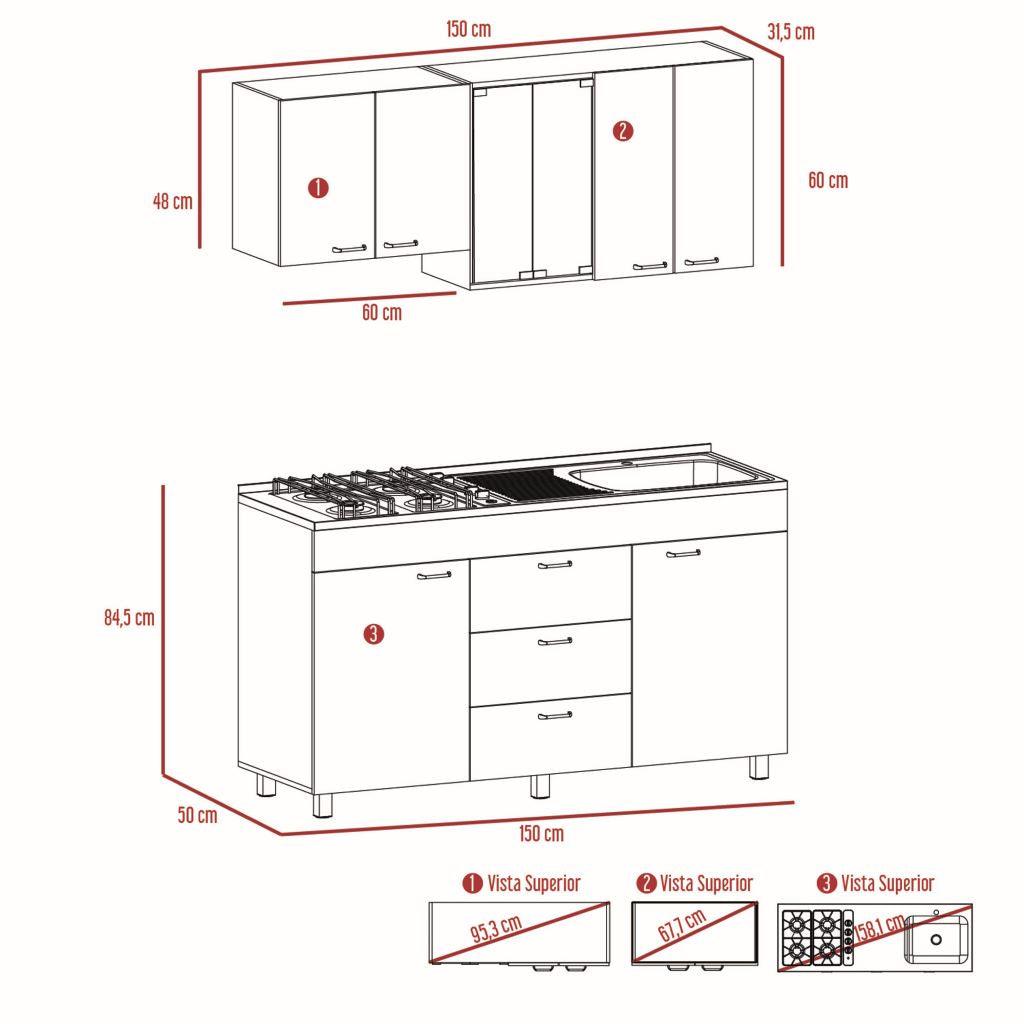 150 cm
31,5 cm
48 cm
1
2
60 cm
60 cm

84,5 cm
3
50 cm
150 cm

1 Vista Superior
95,3 cm
2 Vista Superior
67,7 cm
3 Vista Superior
158,1 cm